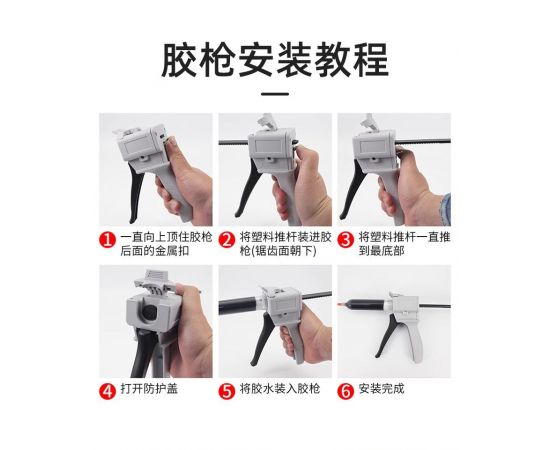 胶枪安装教程

1 一直向上顶住胶枪后面的金属扣

2 将塑料推杆装进胶枪(锯齿面朝下)

3 将塑料推杆一直推到最底部

4 打开防护盖

5 将胶水装入胶枪

6 安装完成