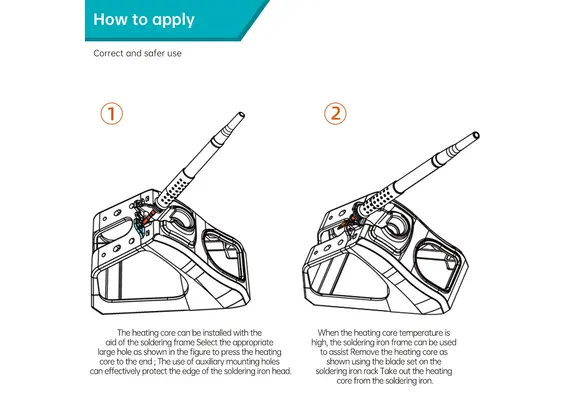 How to apply

Correct and safer use

①

The heating core can be installed with the aid of the soldering frame Select the appropriate large hole as shown in the figure to press the heating core to the end ; The use of auxiliary mounting holes can effectively protect the edge of the soldering iron head.

②

When the heating core temperature is high, the soldering iron frame can be used to assist Remove the heating core as shown using the blade set on the soldering iron rack Take out the heating core from the soldering iron.