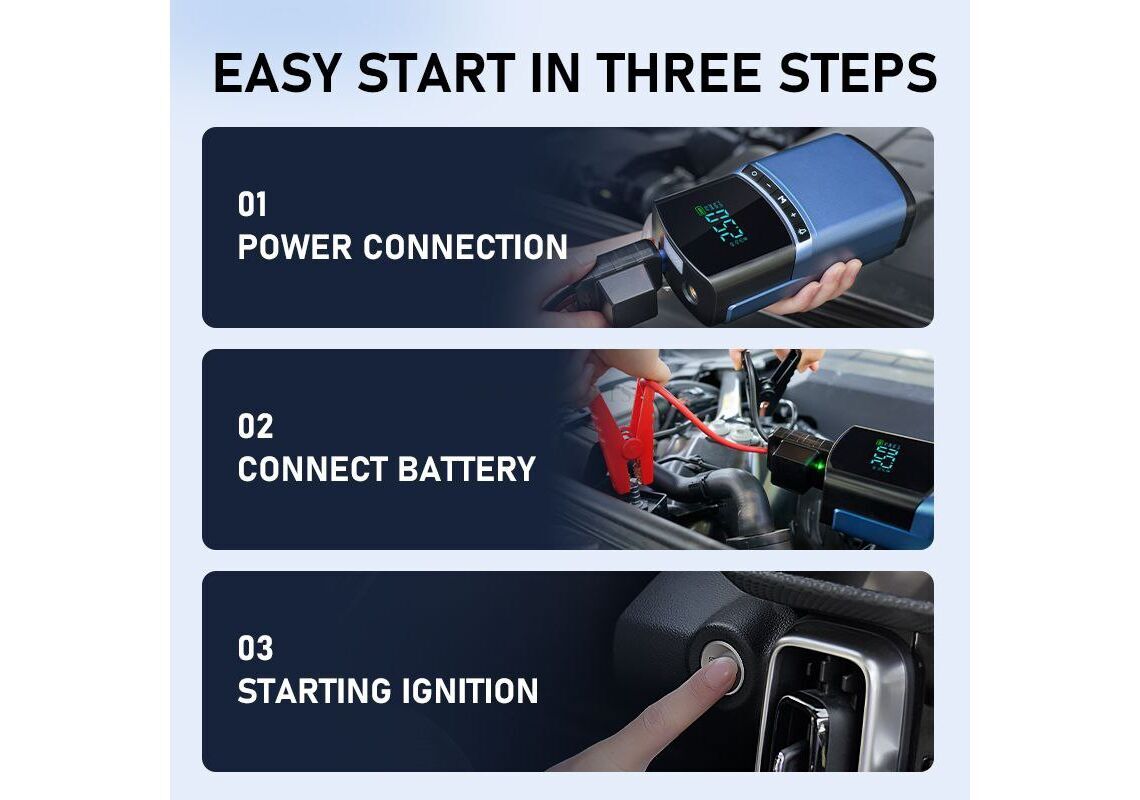 EASY START IN THREE STEPS

01
POWER CONNECTION

02
CONNECT BATTERY

03
STARTING IGNITION