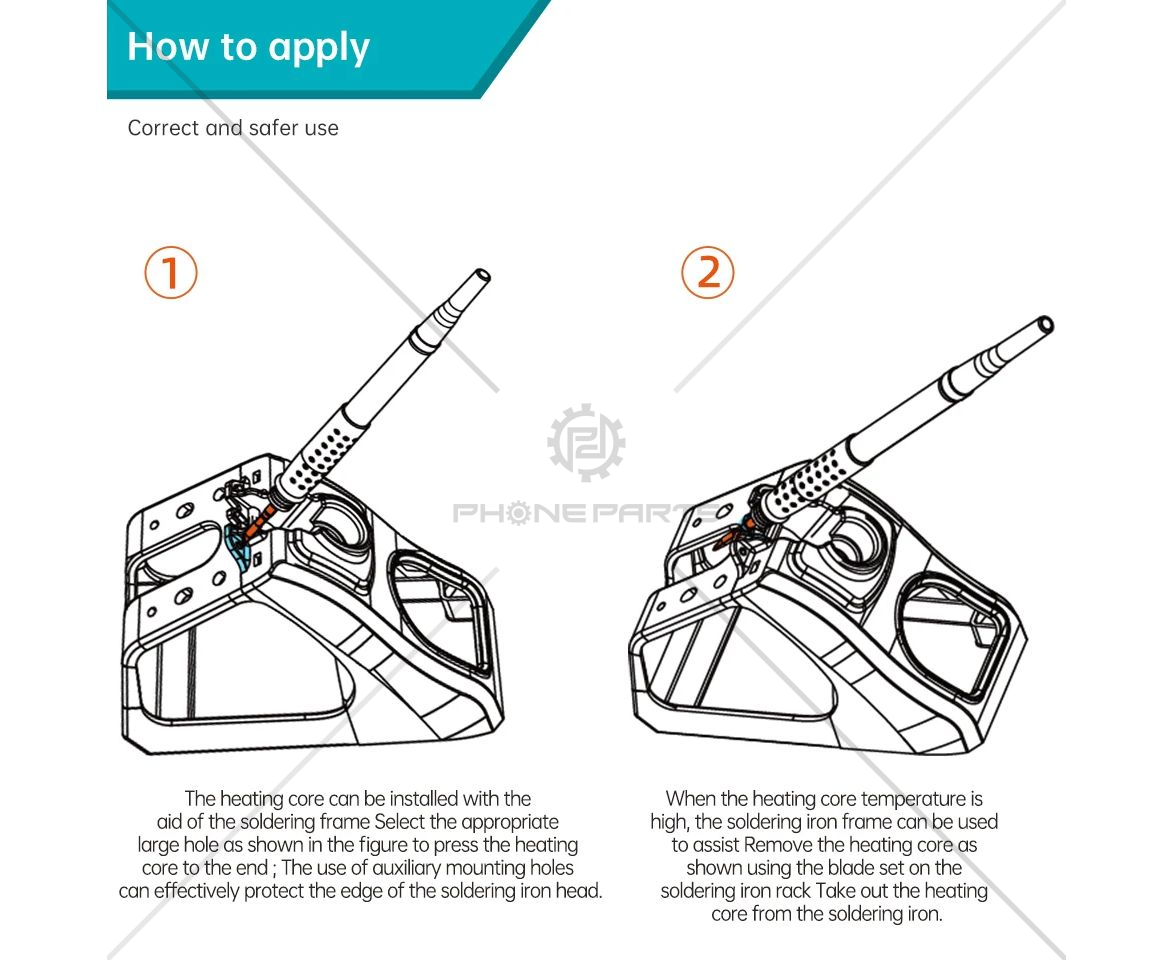 How to apply

Correct and safer use

①

②

PHONEPARTS

The heating core can be installed with the aid of the soldering frame Select the appropriate large hole as shown in the figure to press the heating core to the end ; The use of auxiliary mounting holes can effectively protect the edge of the soldering iron head.

When the heating core temperature is high, the soldering iron frame can be used to assist Remove the heating core as shown using the blade set on the soldering iron rack Take out the heating core from the soldering iron.