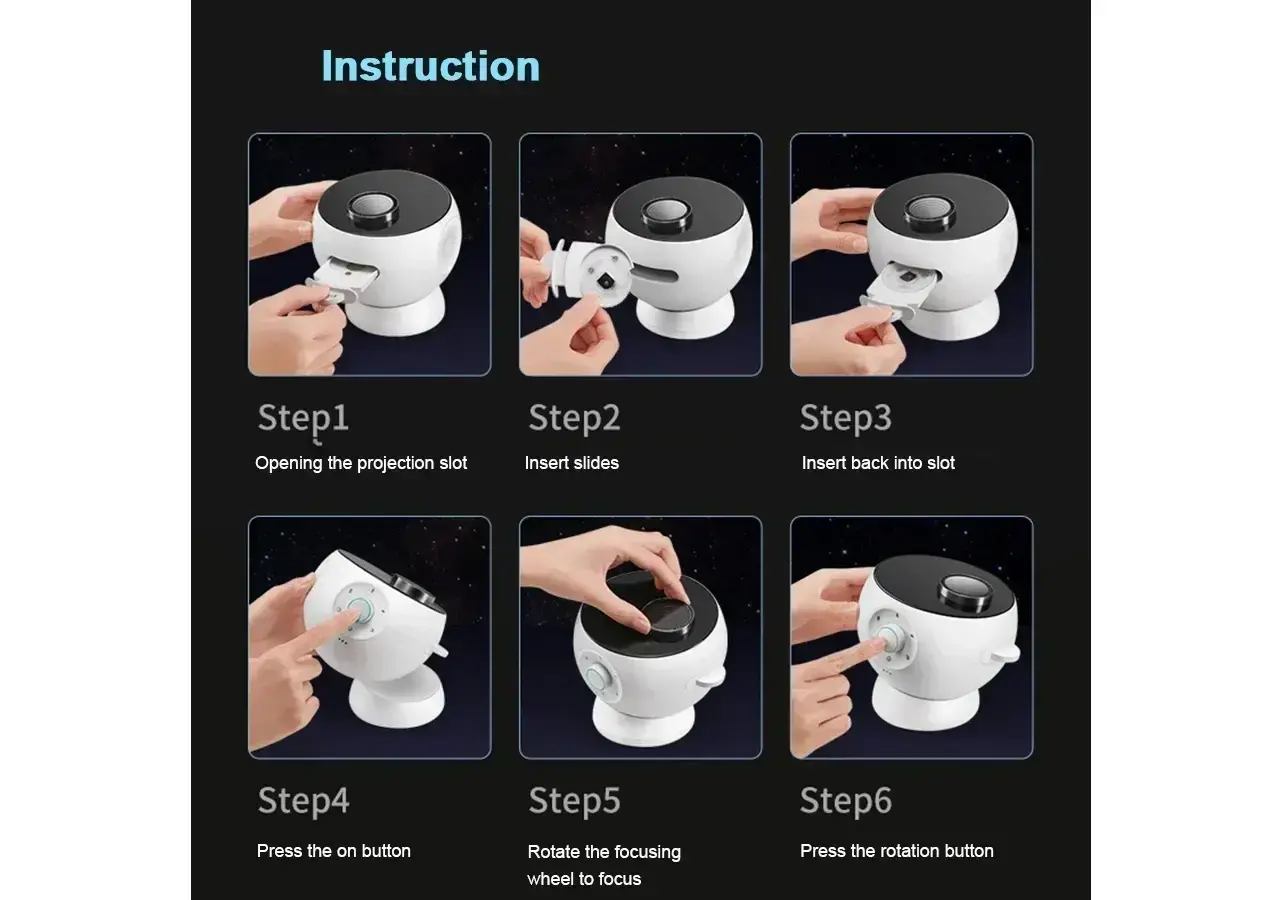 Instruction

Step1
Opening the projection slot

Step2
Insert slides

Step3
Insert back into slot

Step4
Press the on button

Step5
Rotate the focusing wheel to focus

Step6
Press the rotation button