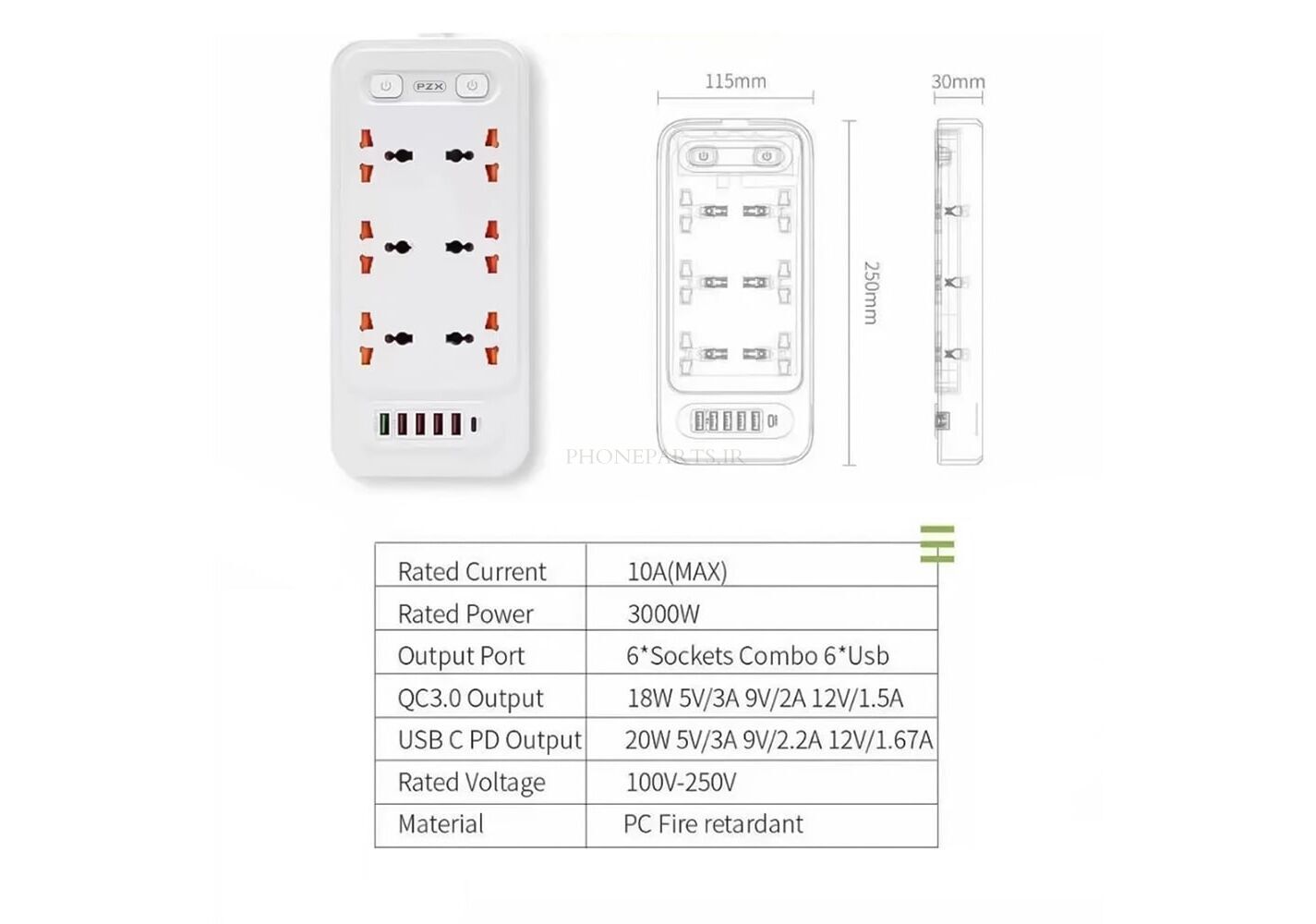 PZX

115mm

30mm

250mm

PHONEPARTS.IR

| Rated Current | 10A(MAX) |
|---|---|
| Rated Power | 3000W |
| Output Port | 6*Sockets Combo 6*Usb |
| QC3.0 Output | 18W 5V/3A 9V/2A 12V/1.5A |
| USB C PD Output | 20W 5V/3A 9V/2.2A 12V/1.67A |
| Rated Voltage | 100V-250V |
| Material | PC Fire retardant |