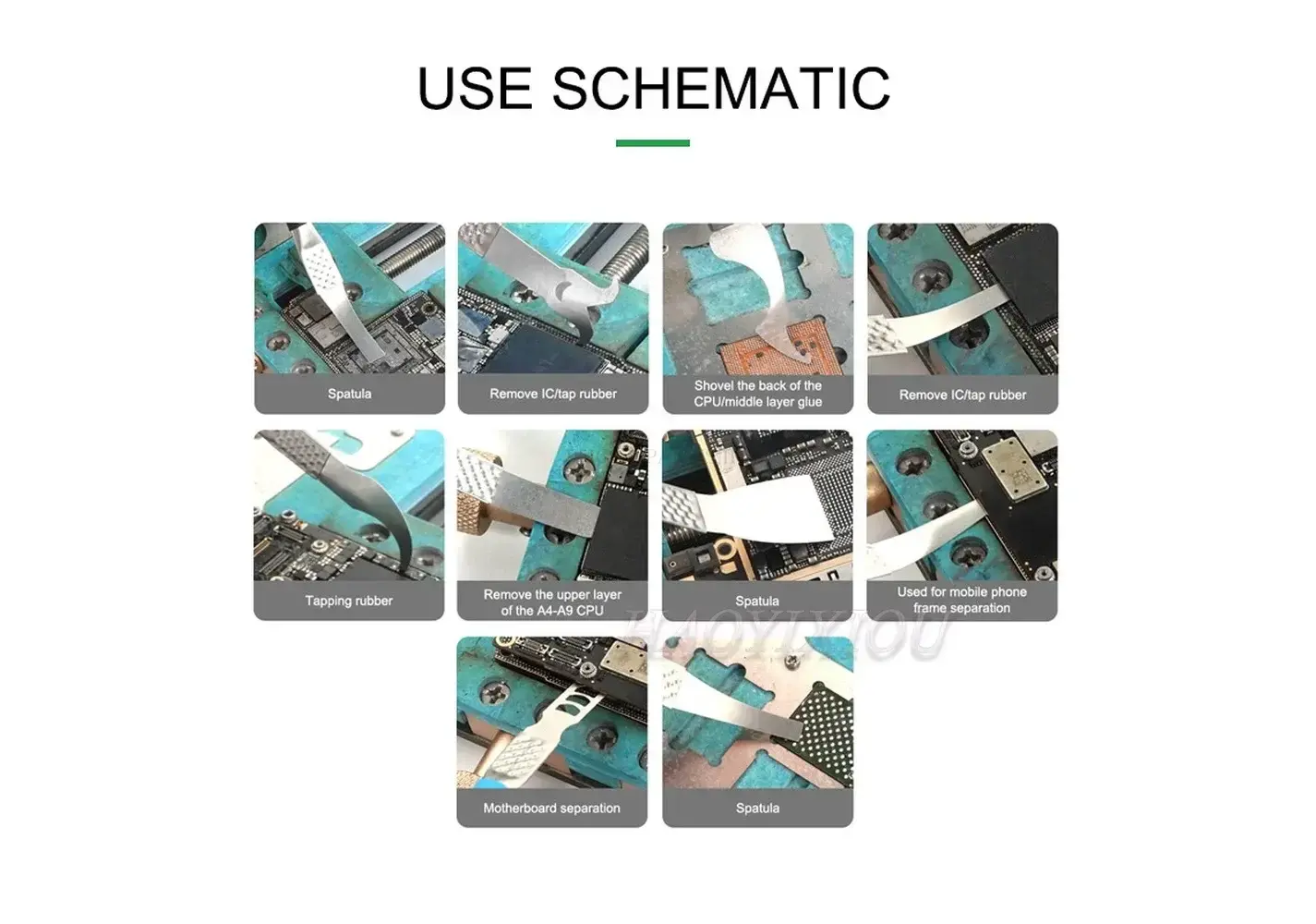 USE SCHEMATIC

Spatula

Remove IC/tap rubber

Shovel the back of the CPU/middle layer glue

Remove IC/tap rubber

Tapping rubber

Remove the upper layer of the A4-A9 CPU

Spatula

Used for mobile phone frame separation

HAOYIXIOU

Motherboard separation

Spatula