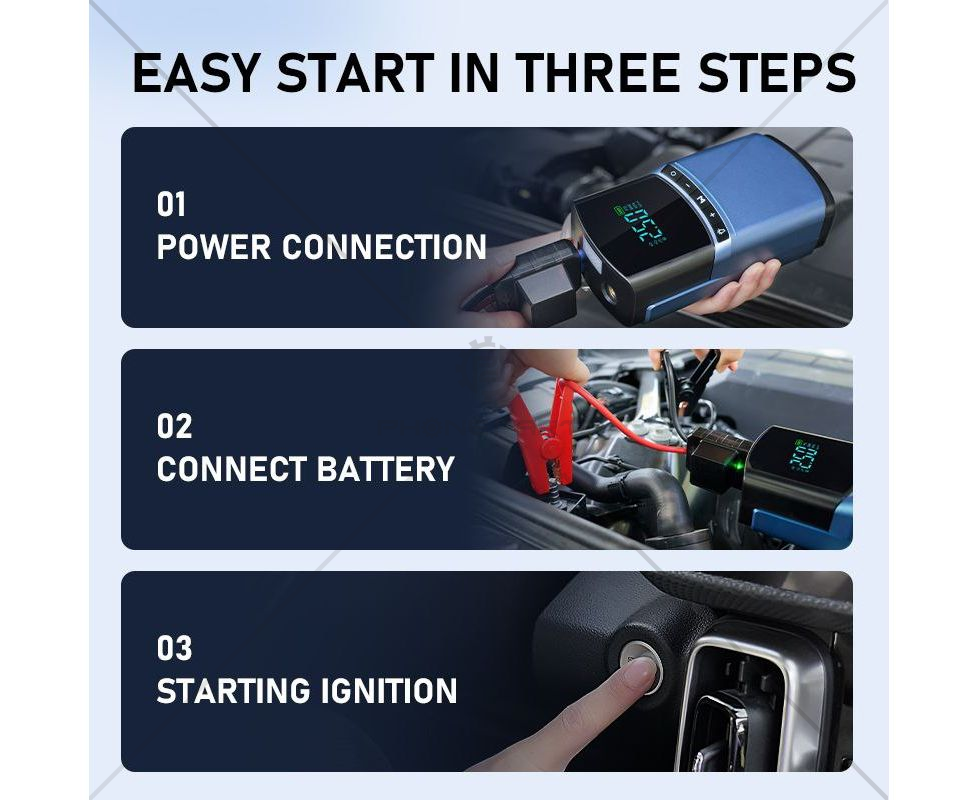 EASY START IN THREE STEPS

01
POWER CONNECTION

02
CONNECT BATTERY

03
STARTING IGNITION